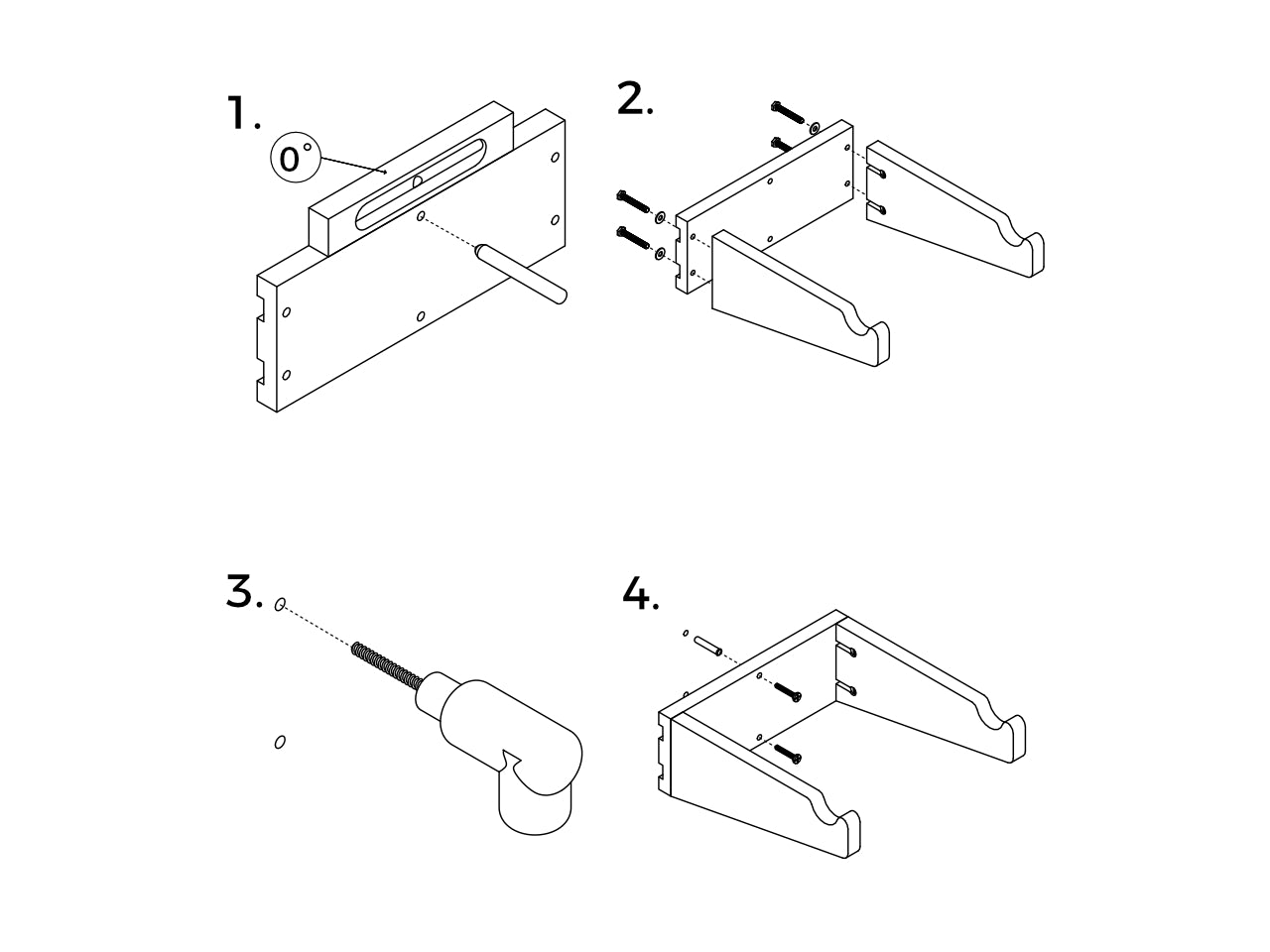 1.

0°

2.

3.

4.